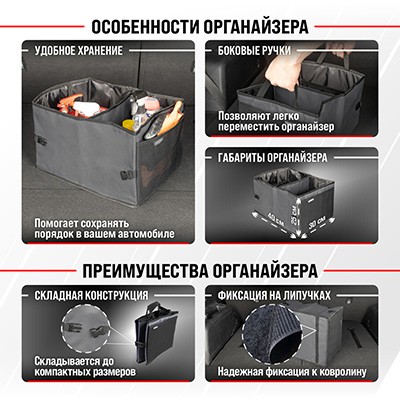 ОСОБЕННОСТИ ОРГАНАЙЗЕРА

УДОБНОЕ ХРАНЕНИЕ

Помогает сохранять порядок в вашем автомобиле

БОКОВЫЕ РУЧКИ

Позволяют легко переместить органайзер

ГАБАРИТЫ ОРГАНАЙЗЕРА

40 см
25 см
30 см

ПРЕИМУЩЕСТВА ОРГАНАЙЗЕРА

СКЛАДНАЯ КОНСТРУКЦИЯ

Складывается до компактных размеров

ФИКСАЦИЯ НА ЛИПУЧКАХ

Надежная фиксация к ковролину