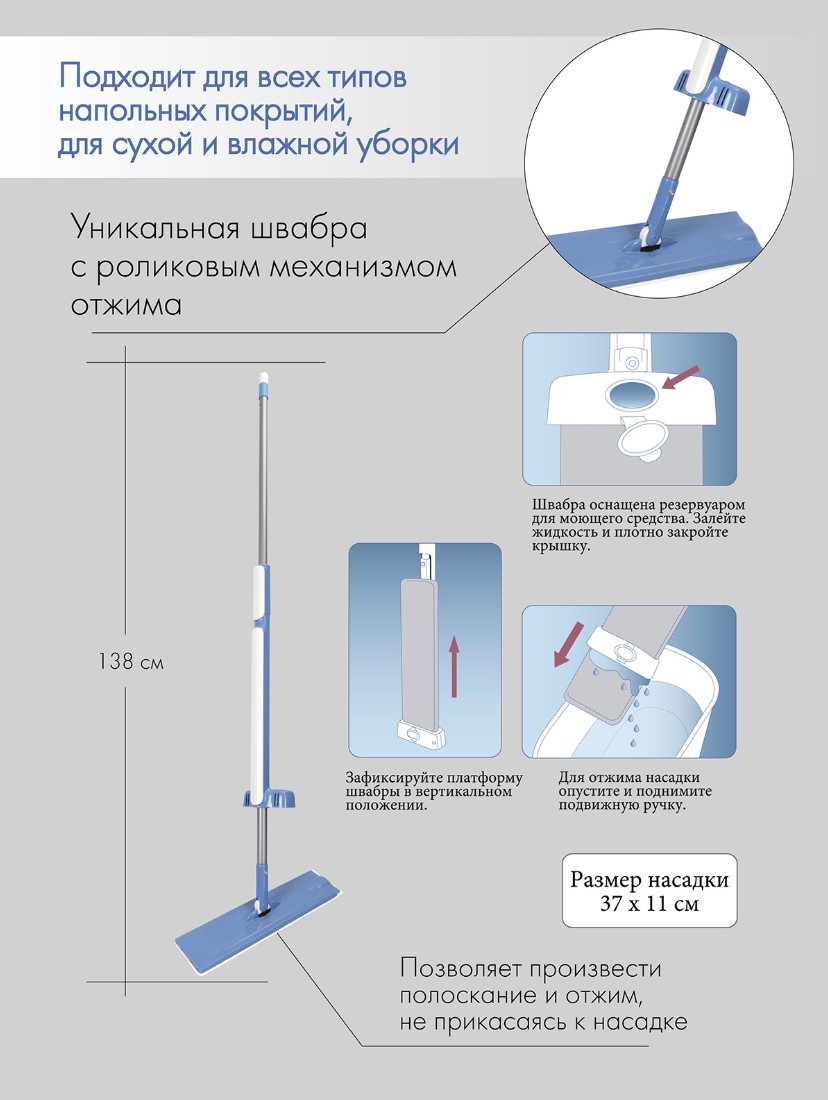 Подходит для всех типов напольных покрытий, для сухой и влажной уборки

Уникальная швабра с роликовым механизмом отжима

138 см

Швабра оснащена резервуаром для моющего средства. Залейте жидкость и плотно закройте крышку.

Зафиксируйте платформу швабры в вертикальном положении.

Для отжима насадки опустите и поднимите подвижную ручку.

Размер насадки 37 х 11 см

Позволяет произвести полоскание и отжим, не прикасаясь к насадке