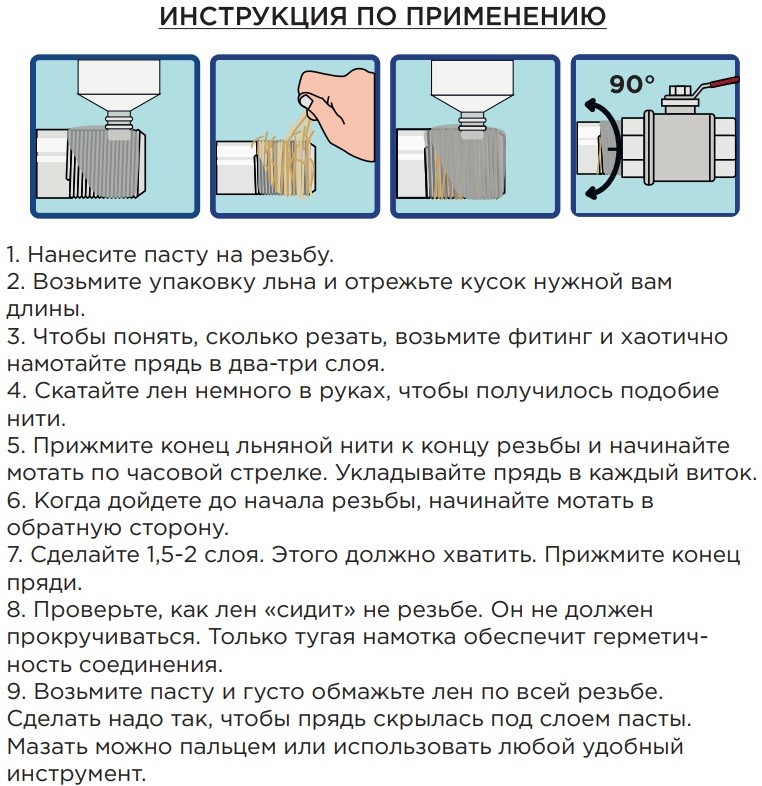 ИНСТРУКЦИЯ ПО ПРИМЕНЕНИЮ

90°

1. Нанесите пасту на резьбу.
2. Возьмите упаковку льна и отрежьте кусок нужной вам длины.
3. Чтобы понять, сколько резать, возьмите фитинг и хаотично намотайте прядь в два-три слоя.
4. Скатайте лен немного в руках, чтобы получилось подобие нити.
5. Прижмите конец льняной нити к концу резьбы и начинайте мотать по часовой стрелке. Укладывайте прядь в каждый виток.
6. Когда дойдете до начала резьбы, начинайте мотать в обратную сторону.
7. Сделайте 1,5-2 слоя. Этого должно хватить. Прижмите конец пряди.
8. Проверьте, как лен «сидит» не резьбе. Он не должен прокручиваться. Только тугая намотка обеспечит герметичность соединения.
9. Возьмите пасту и густо обмажьте лен по всей резьбе. Сделать надо так, чтобы прядь скрылась под слоем пасты. Мазать можно пальцем или использовать любой удобный инструмент.